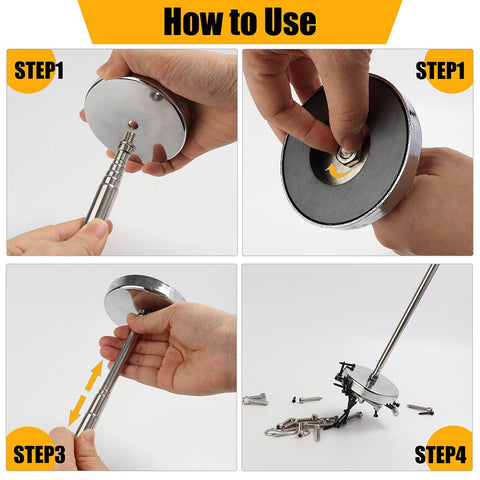 How to Use

STEP1

STEP1

STEP3

STEP4